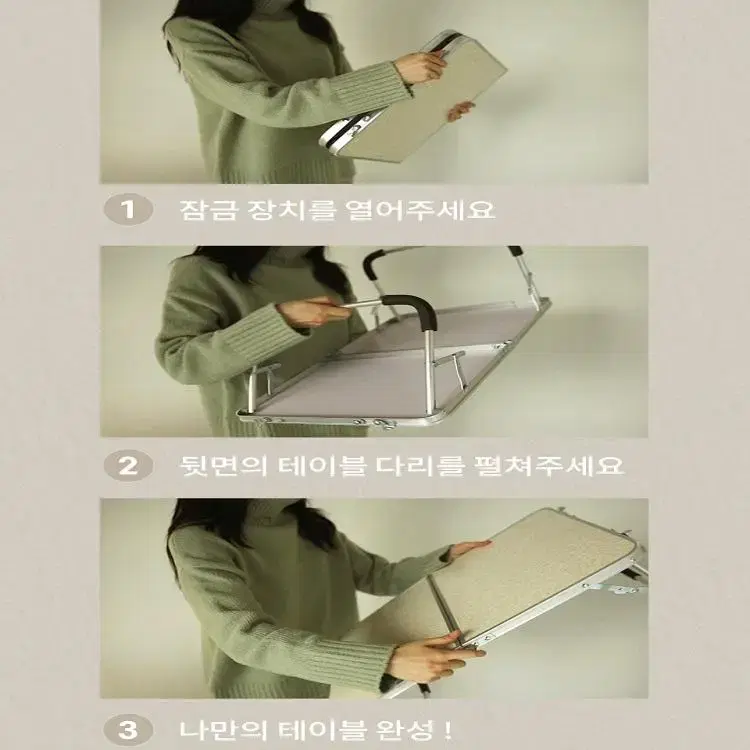 1 잠금 장치를 열어주세요

2 뒷면의 테이블 다리를 펼쳐주세요

3 나만의 테이블 완성 !